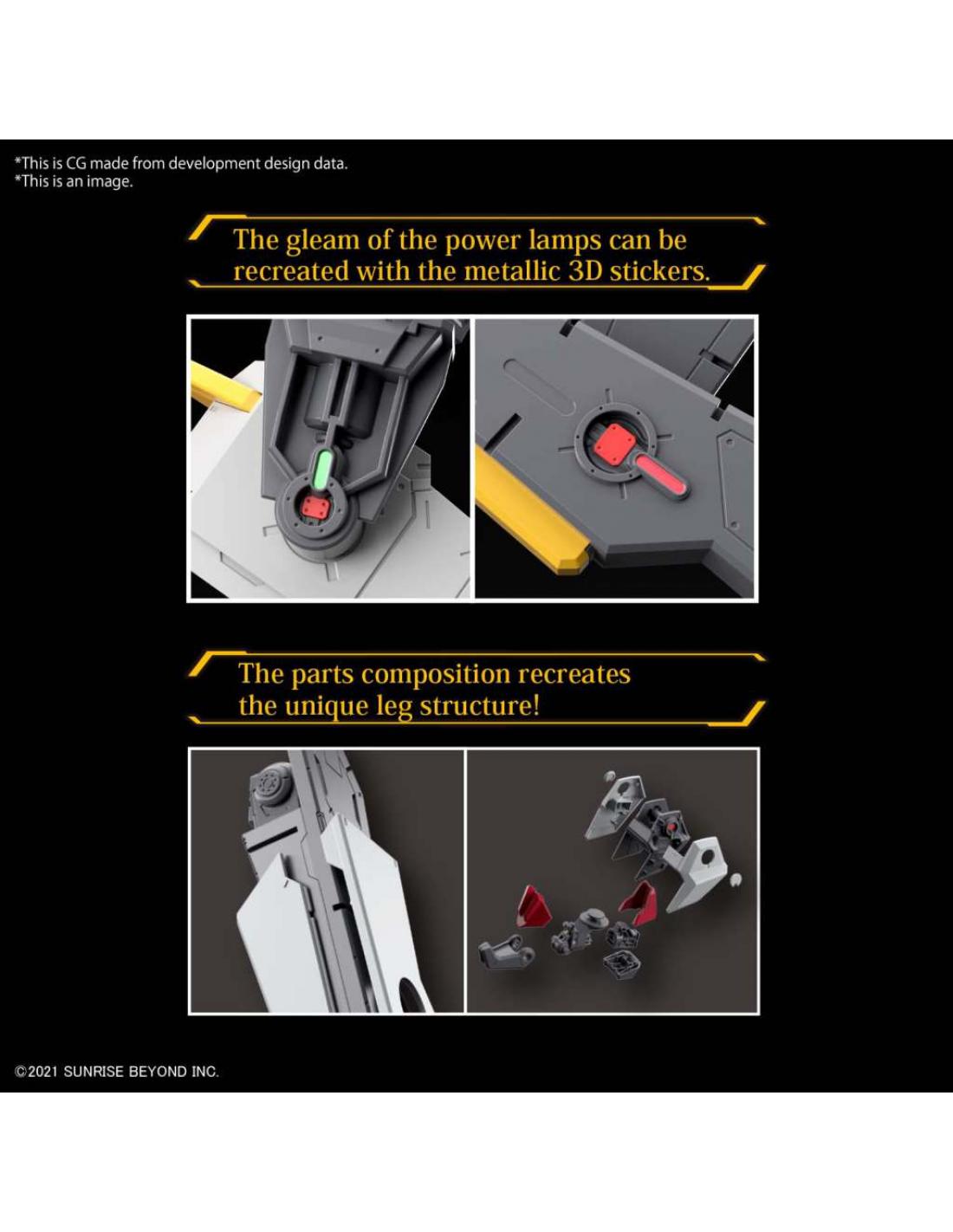 *This is CG made from development design data.
*This is an image.

The gleam of the power lamps can be recreated with the metallic 3D stickers.

The parts composition recreates the unique leg structure!

©2021 SUNRISE BEYOND INC.