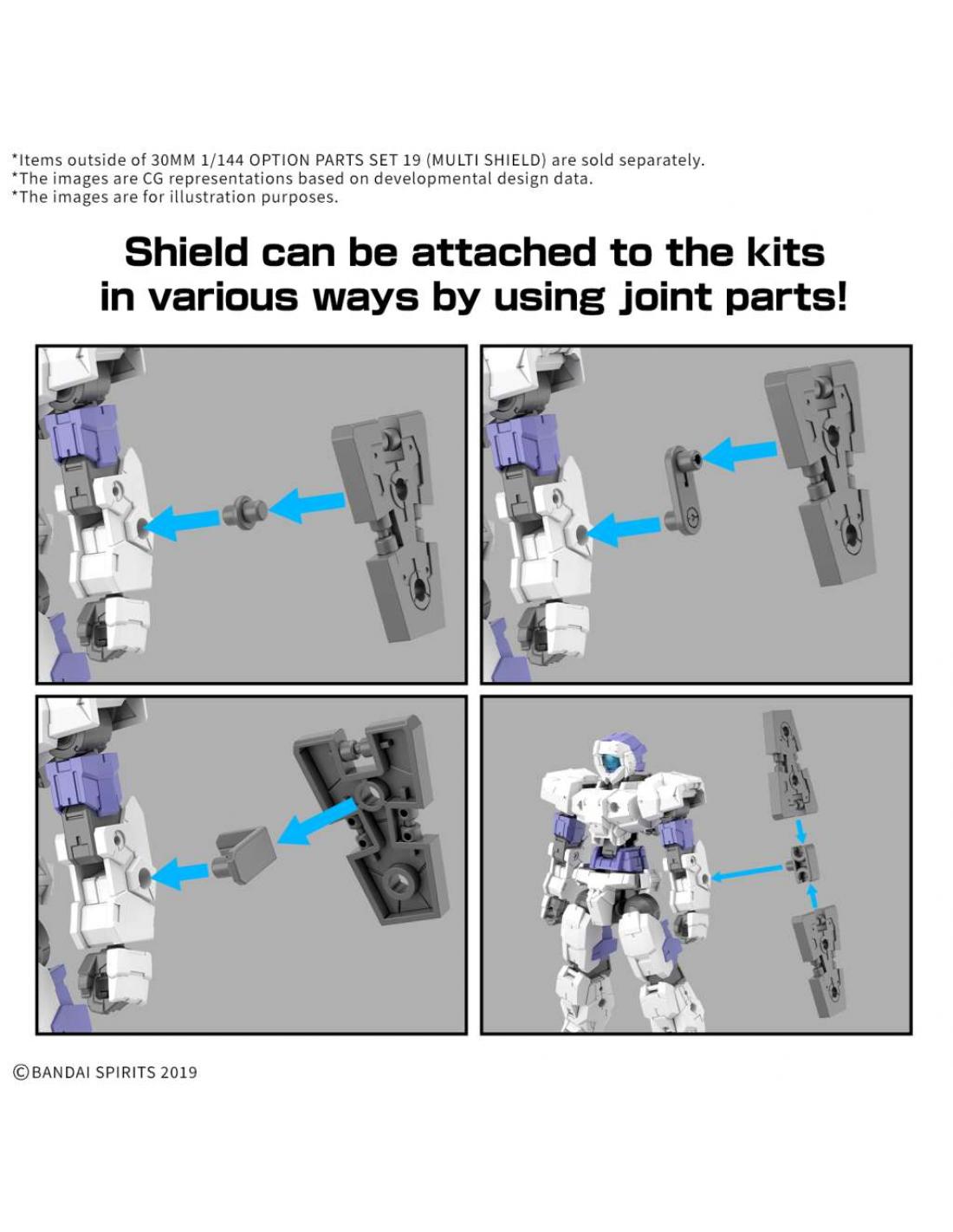 *Items outside of 30MM 1/144 OPTION PARTS SET 19 (MULTI SHIELD) are sold separately.
*The images are CG representations based on developmental design data.
*The images are for illustration purposes.

Shield can be attached to the kits in various ways by using joint parts!

©BANDAI SPIRITS 2019