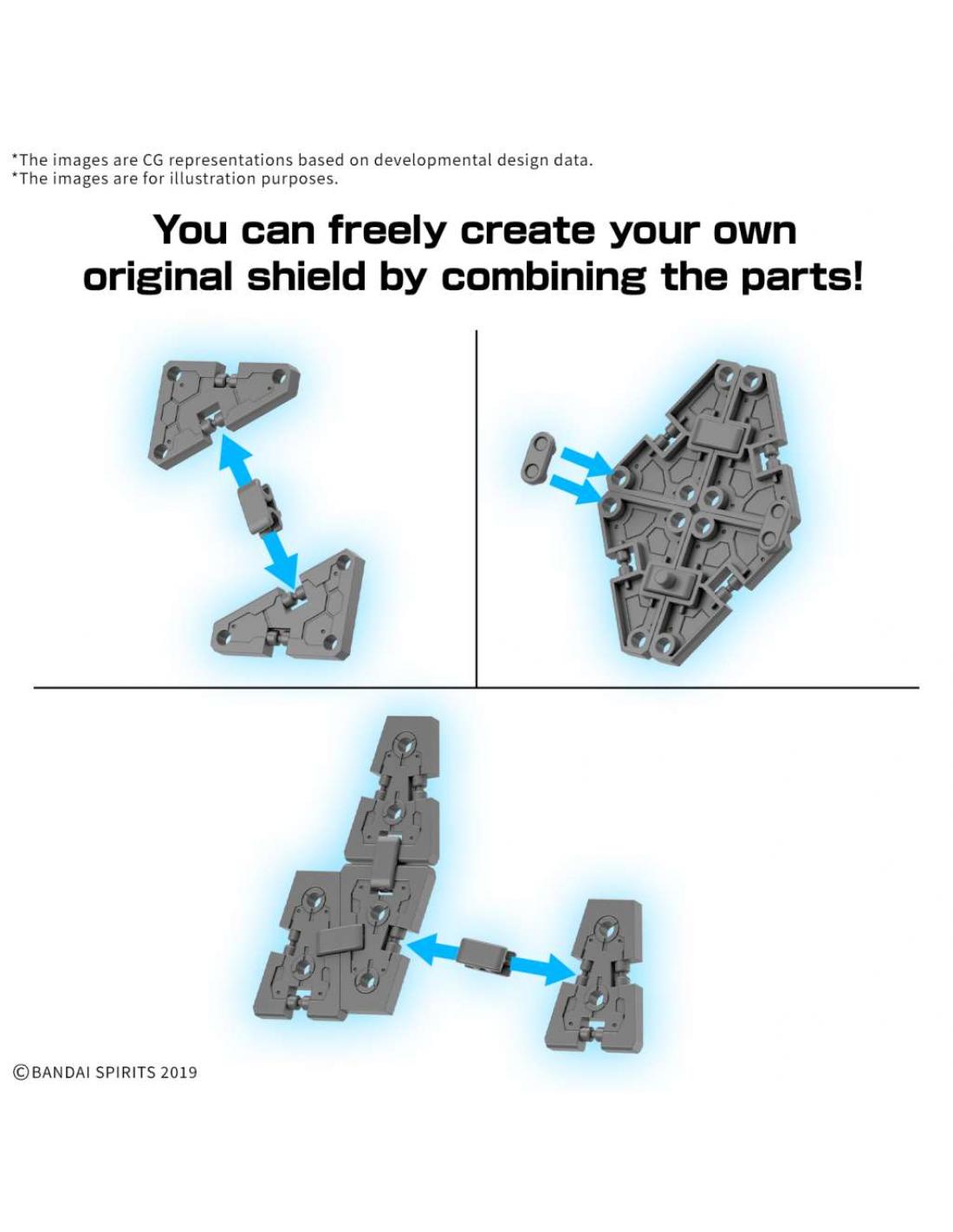 *The images are CG representations based on developmental design data.
*The images are for illustration purposes.

You can freely create your own original shield by combining the parts!

©BANDAI SPIRITS 2019