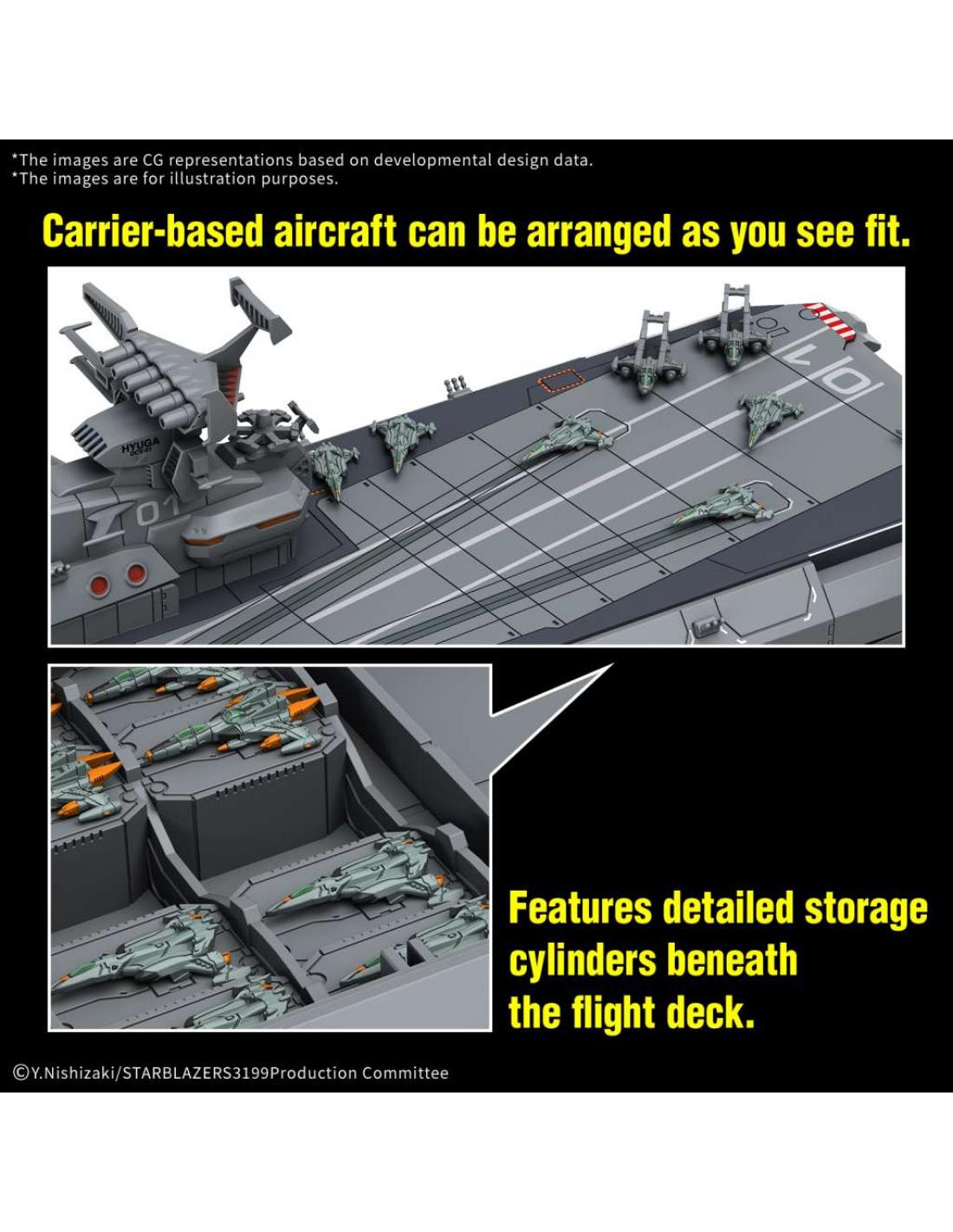 *The images are CG representations based on developmental design data.
*The images are for illustration purposes.

Carrier-based aircraft can be arranged as you see fit.

HYUGA
DCV-01

01

01

Features detailed storage cylinders beneath the flight deck.

©Y.Nishizaki/STARBLAZERS3199Production Committee