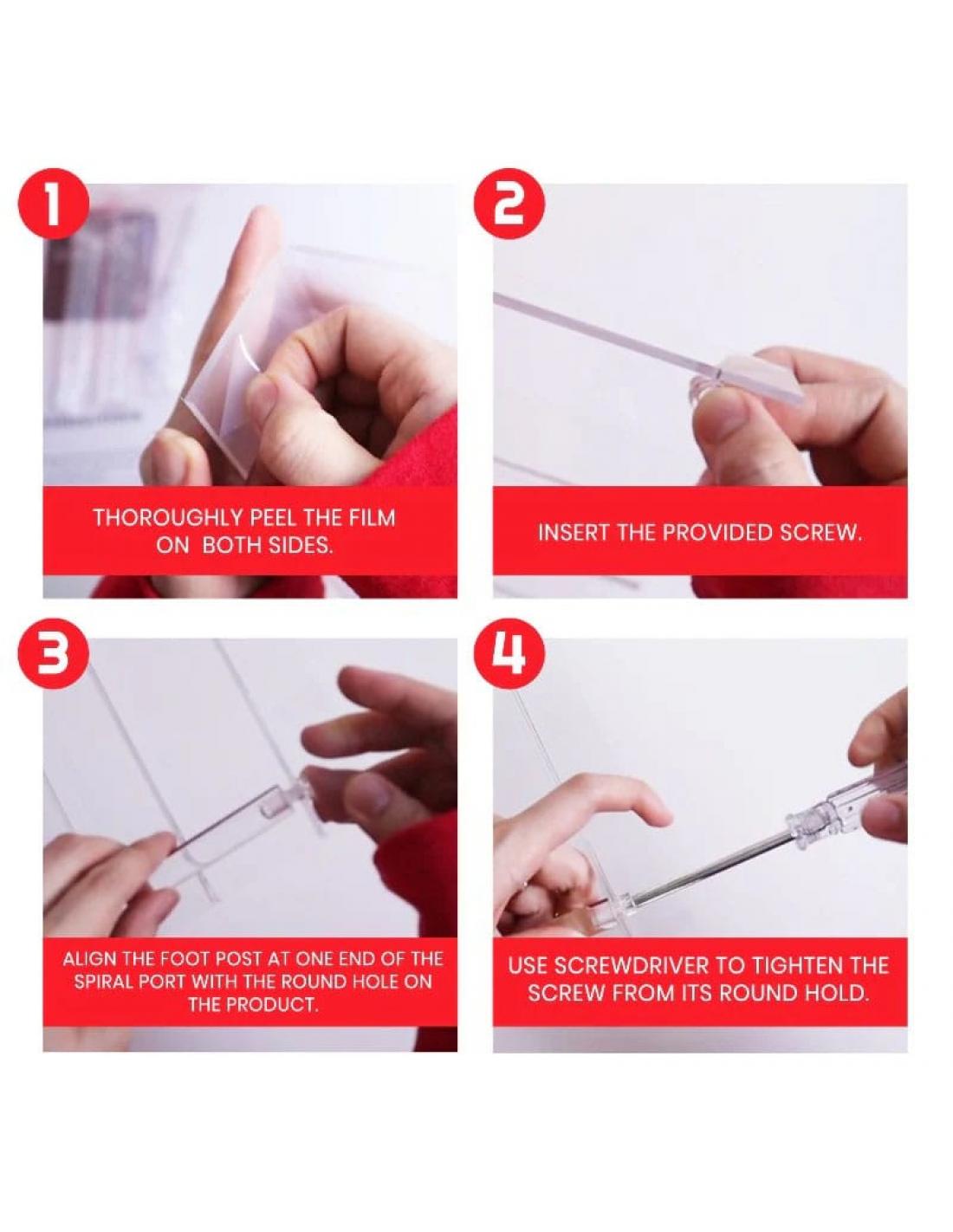 1

THOROUGHLY PEEL THE FILM ON BOTH SIDES.

2

INSERT THE PROVIDED SCREW.

3

ALIGN THE FOOT POST AT ONE END OF THE SPIRAL PORT WITH THE ROUND HOLE ON THE PRODUCT.

4

USE SCREWDRIVER TO TIGHTEN THE SCREW FROM ITS ROUND HOLD.