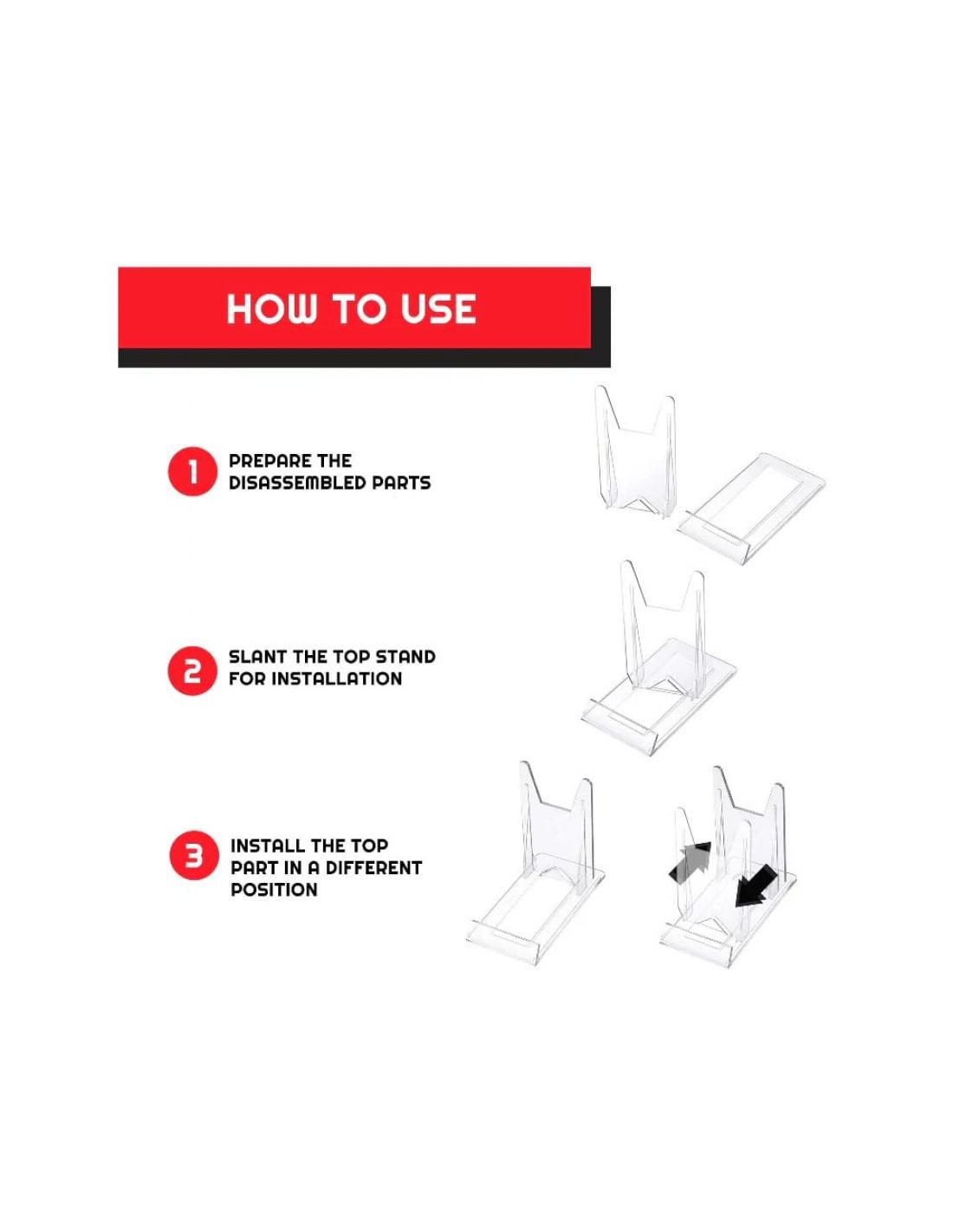 HOW TO USE

1 PREPARE THE DISASSEMBLED PARTS

2 SLANT THE TOP STAND FOR INSTALLATION

3 INSTALL THE TOP PART IN A DIFFERENT POSITION